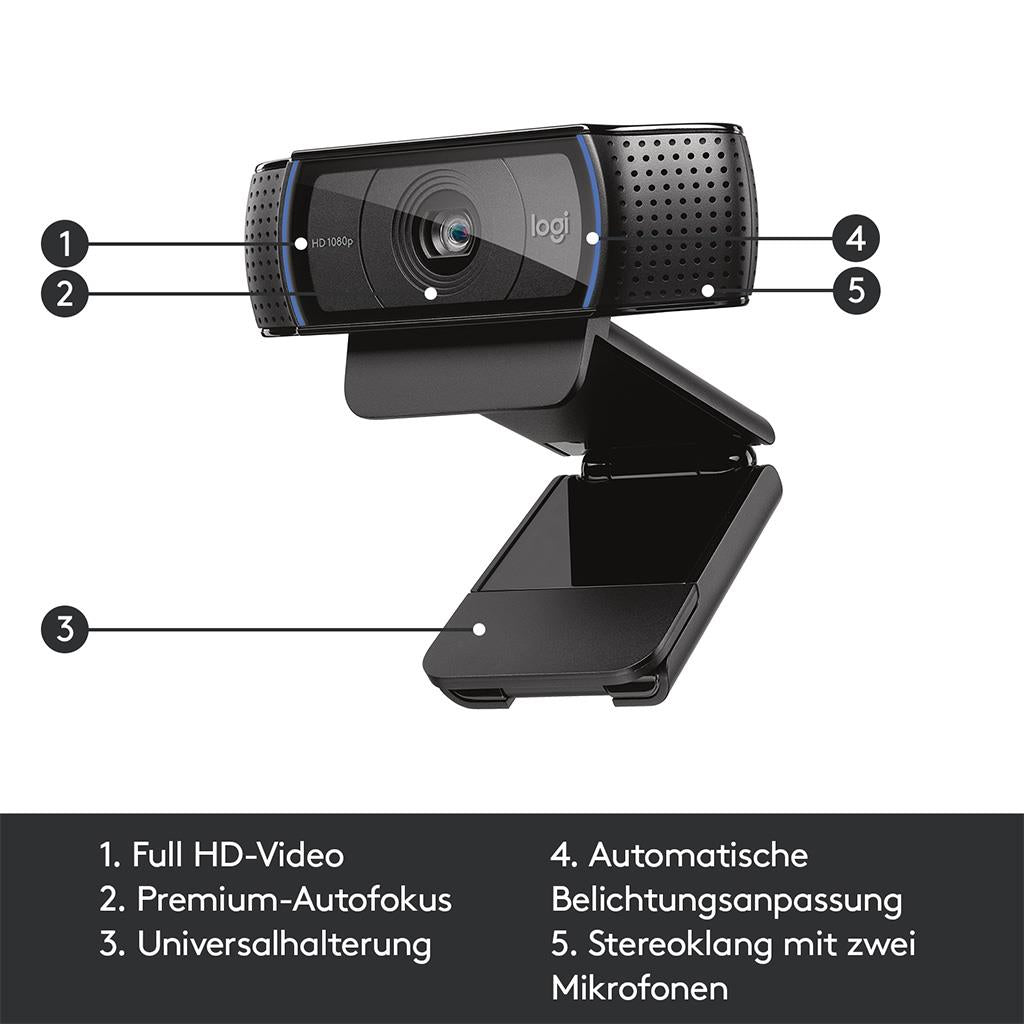 1
2
HD 1080p
logi
4
5
3

1. Full HD-Video
2. Premium-Autofokus
3. Universalhalterung

4. Automatische Belichtungsanpassung
5. Stereoklang mit zwei Mikrofonen